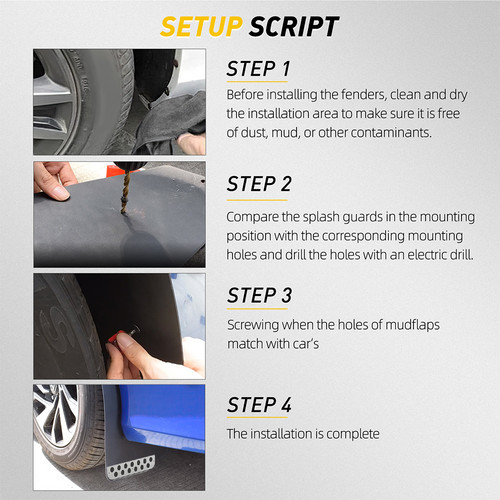 SETUP SCRIPT

STEP 1

Before installing the fenders, clean and dry the installation area to make sure it is free of dust, mud, or other contaminants.

STEP 2

Compare the splash guards in the mounting position with the corresponding mounting holes and drill the holes with an electric drill.

STEP 3

Screwing when the holes of mudflaps match with car's

STEP 4

The installation is complete