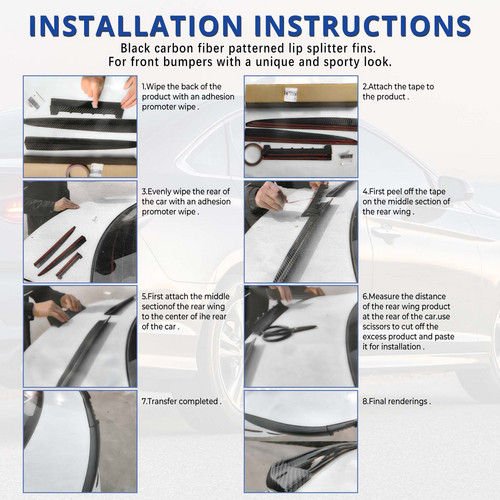 INSTALLATION INSTRUCTIONS

Black carbon fiber patterned lip splitter fins.
For front bumpers with a unique and sporty look.

1.Wipe the back of the product with an adhesion promoter wipe .

2.Attach the tape to the product .

3.Evenly wipe the rear of the car with an adhesion promoter wipe .

4.First peel off the tape on the middle section of the rear wing .

5.First attach the middle sectionof the rear wing to the center of ihe rear of the car .

6.Measure the distance of the rear wing product at the rear of the car.use scissors to cut off the excess product and paste it for installation .

7.Transfer completed .

8.Final renderings .