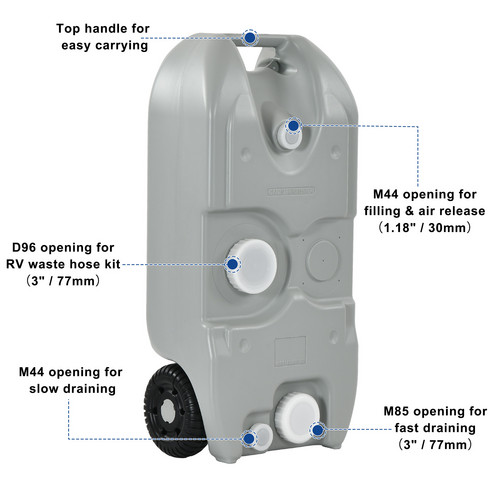 Top handle for easy carrying

M44 opening for filling & air release
（1.18" / 30mm）

D96 opening for RV waste hose kit
（3" / 77mm）

M44 opening for slow draining

M85 opening for fast draining
（3" / 77mm）