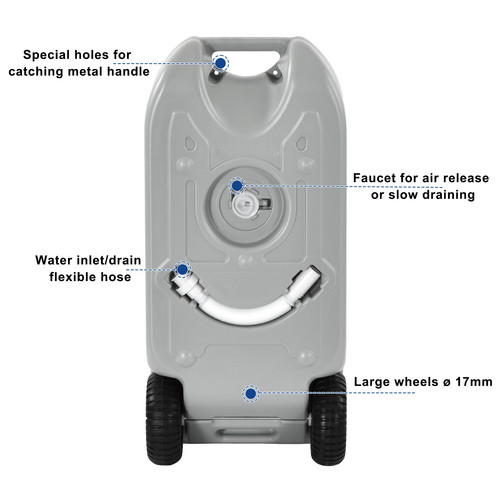 Special holes for catching metal handle

Faucet for air release or slow draining

Water inlet/drain flexible hose

Large wheels ø 17mm