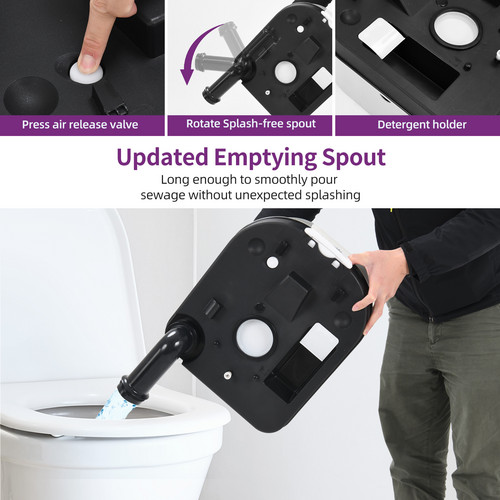 Press air release valve

Rotate Splash-free spout

Detergent holder

Updated Emptying Spout

Long enough to smoothly pour sewage without unexpected splashing